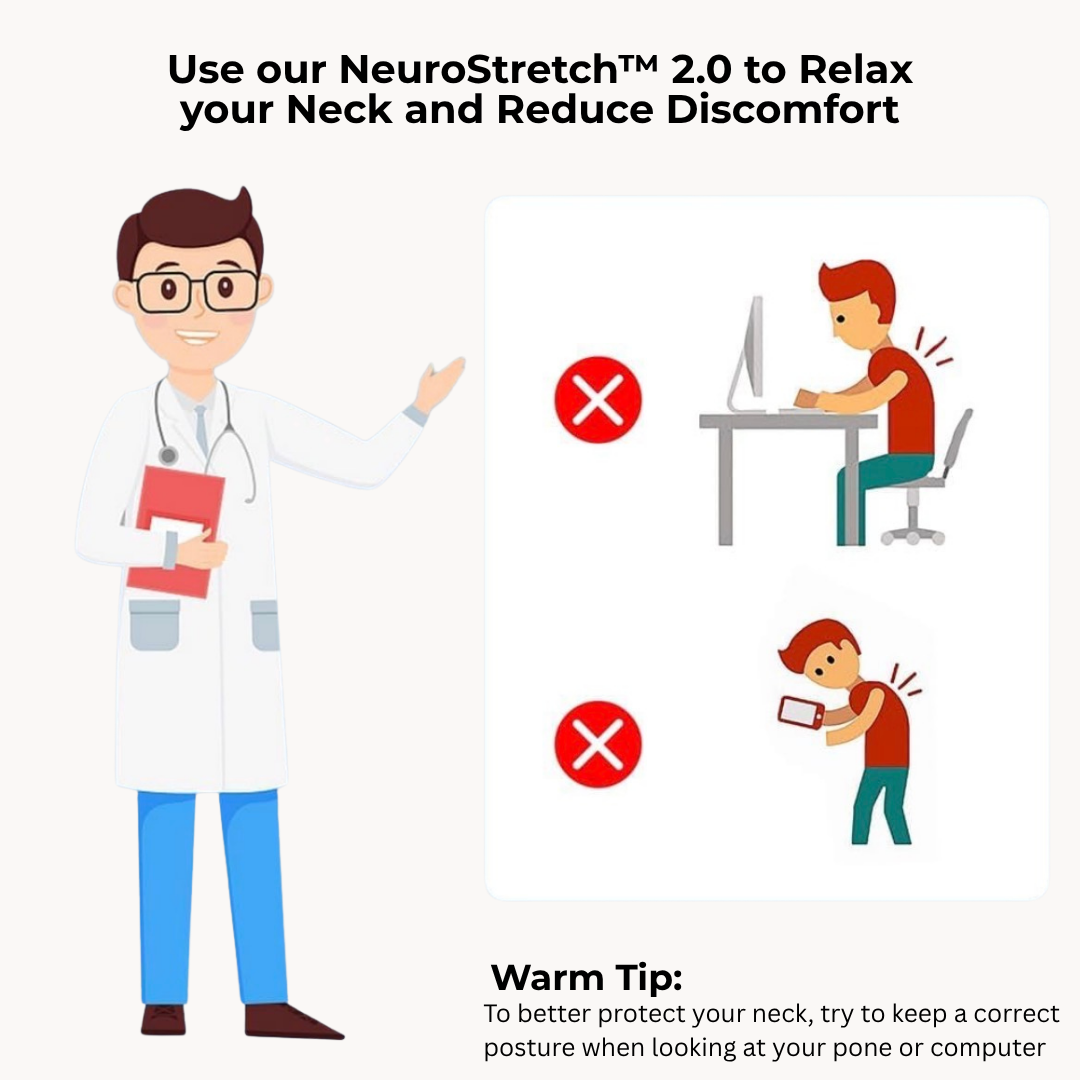 Use our NeuroStretch™ 2.0 to Relax your Neck and Reduce Discomfort

Warm Tip:
To better protect your neck, try to keep a correct posture when looking at your pone or computer